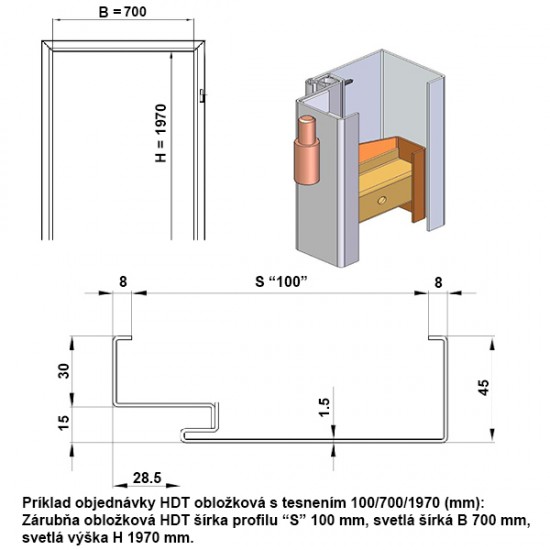 B = 700

H = 1970

8

S “100”

8

30

15

1.5

45

28.5

Príklad objednávky HDT obložková s tesnením 100/700/1970 (mm): Zárubňa obložková HDT šírka profilu “S” 100 mm, svetlá šírká B 700 mm, svetlá výška H 1970 mm.