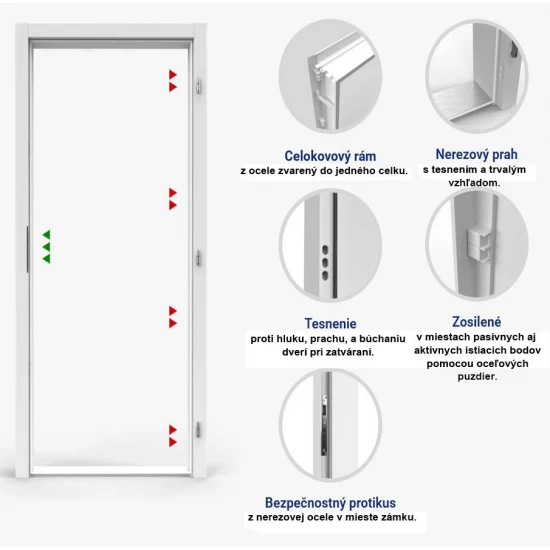 Celokovový rám
z ocele zvarený do jedného celku.

Nerezový prah
s tesnením a trvalým vzhľadom.

Tesnenie
proti hluku, prachu, a búchaniu dverí pri zatváraní.

Zosilené
v miestach pasívnych aj aktívnych istiacich bodov pomocou oceľových puzdier.

Bezpečnostný protikus
z nerezovej ocele v mieste zámku.