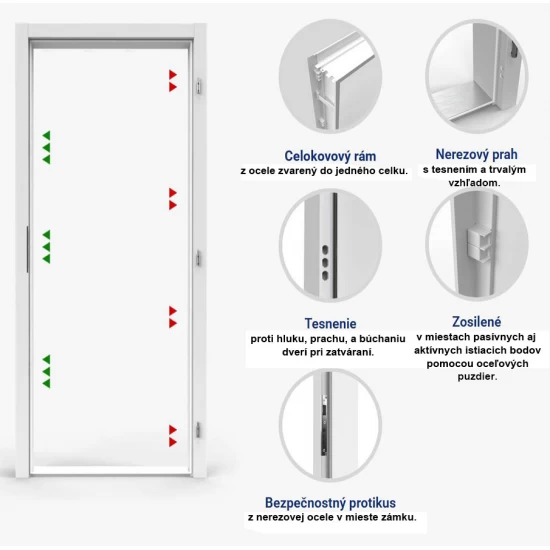 Celokovový rám
z ocele zvarený do jedného celku.

Nerezový prah
s tesnením a trvalým vzhľadom.

Tesnenie
proti hluku, prachu, a búchaniu dverí pri zatváraní.

Zosilené
v miestach pasívnych aj aktívnych istiacich bodov pomocou oceľových puzdier.

Bezpečnostný protikus
z nerezovej ocele v mieste zámku.