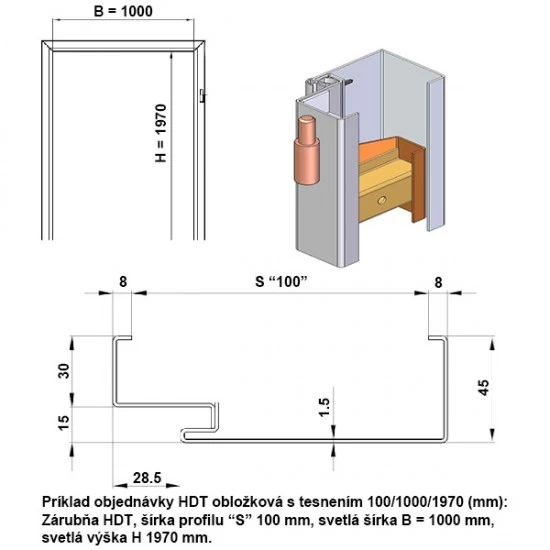 B = 1000

H = 1970

8

S “100”

8

30

15

1.5

45

28.5

Príklad objednávky HDT obložková s tesnením 100/1000/1970 (mm): Zárubňa HDT, šírka profilu “S” 100 mm, svetlá šírka B = 1000 mm, svetlá výška H 1970 mm.