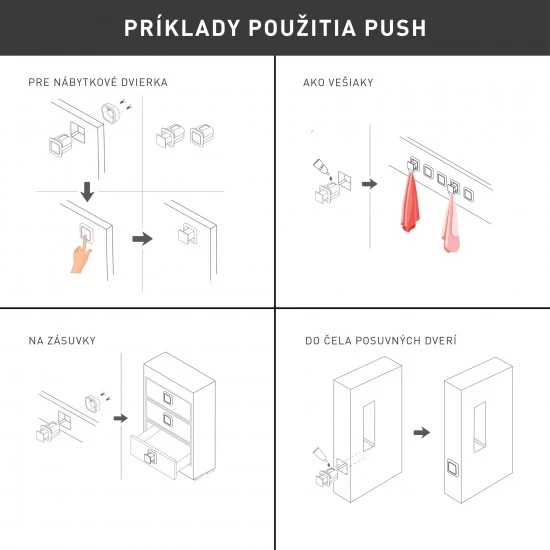 PRÍKLADY POUŽITIA PUSH

PRE NÁBYTKOVÉ DVIERKA

AKO VEŠIAKY

NA ZÁSUVKY

DO ČELA POSUVNÝCH DVERÍ