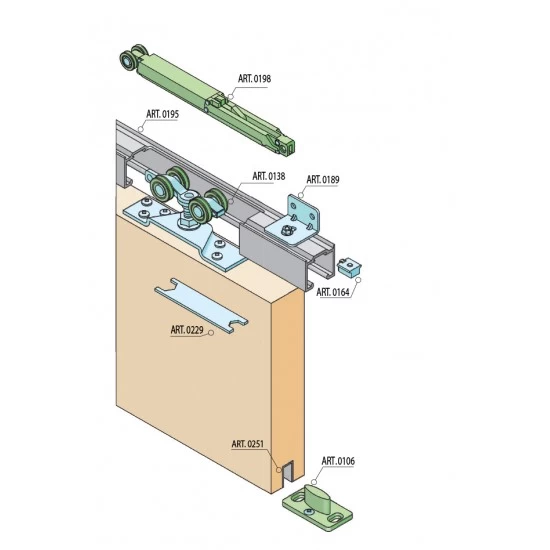 ART. 0198

ART. 0195

ART. 0138

ART. 0189

ART. 0164

ART. 0229

ART. 0251

ART. 0106